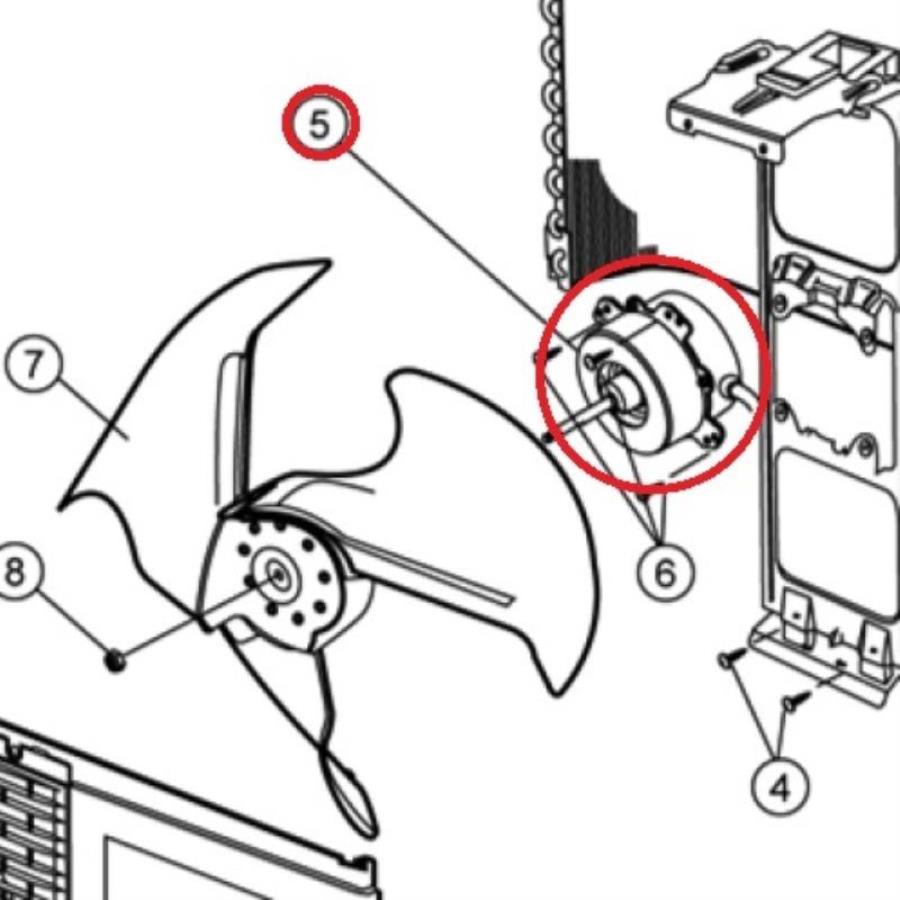 5
7
8
6
4