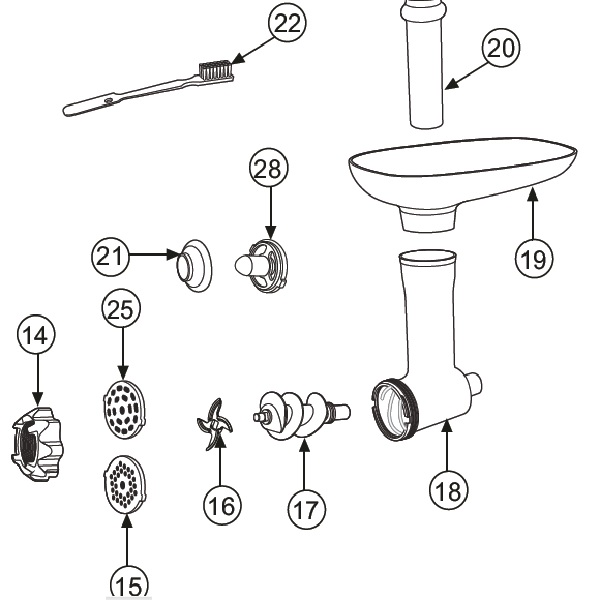 22
20
28
19
21
25
14
16
17
18
15